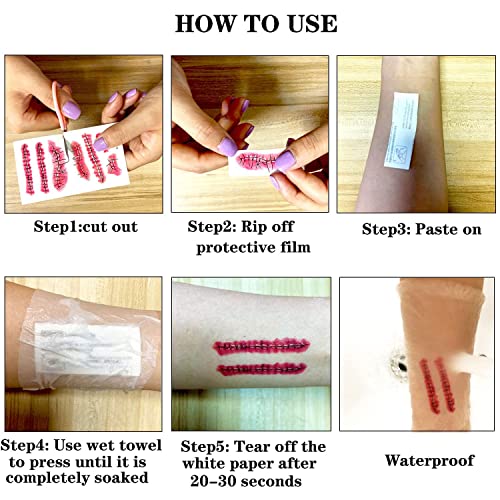 HOW TO USE

Step1:cut out

Step2: Rip off protective film

Step3: Paste on

Step4: Use wet towel to press until it is completely soaked

Step5: Tear off the white paper after 20-30 seconds

Waterproof