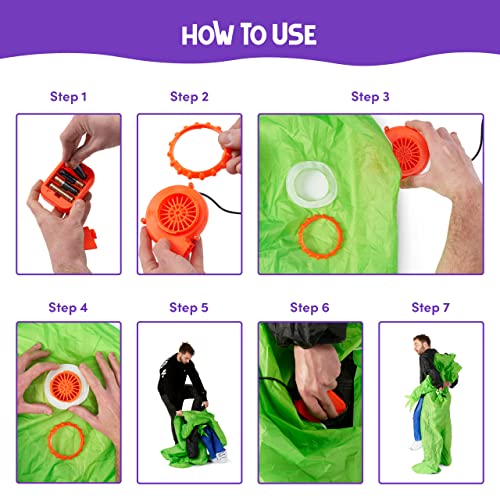 HOW TO USE

Step 1

Step 2

Step 3

Step 4

Step 5

Step 6

Step 7