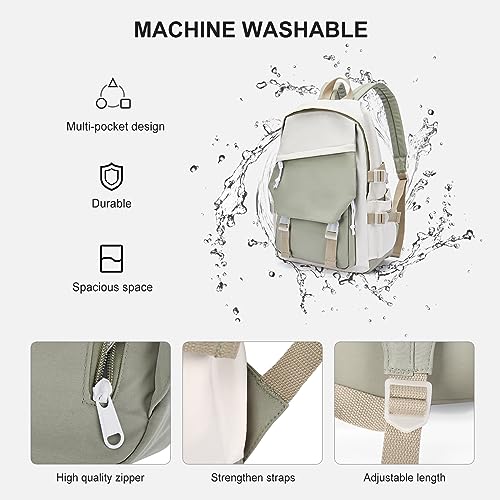 MACHINE WASHABLE

Multi-pocket design

Durable

Spacious space

High quality zipper

Strengthen straps

Adjustable length