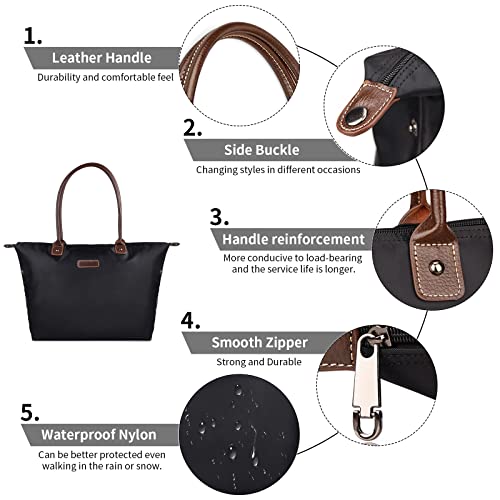 1.
Leather Handle
Durability and comfortable feel

2.
Side Buckle
Changing styles in different occasions

3.
Handle reinforcement
More conducive to load-bearing and the service life is longer.

4.
Smooth Zipper
Strong and Durable

5.
Waterproof Nylon
Can be better protected even walking in the rain or snow.