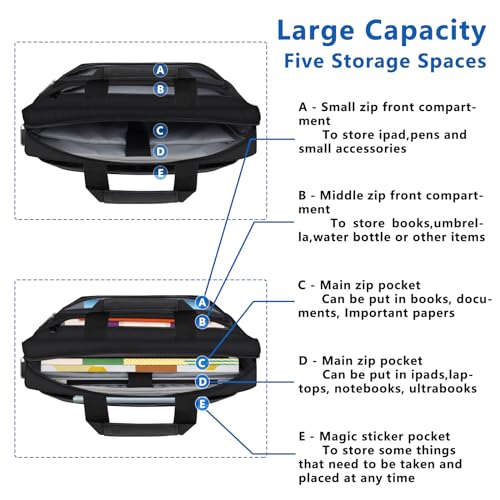 Large Capacity
Five Storage Spaces

A
B
C
D
E

A
B
C
D
E

A - Small zip front compartment
To store ipad,pens and small accessories

B - Middle zip front compartment
To store books,umbrella,water bottle or other items

C - Main zip pocket
Can be put in books, documents, Important papers

D - Main zip pocket
Can be put in ipads,laptops, notebooks, ultrabooks

E - Magic sticker pocket
To store some things that need to be taken and placed at any time