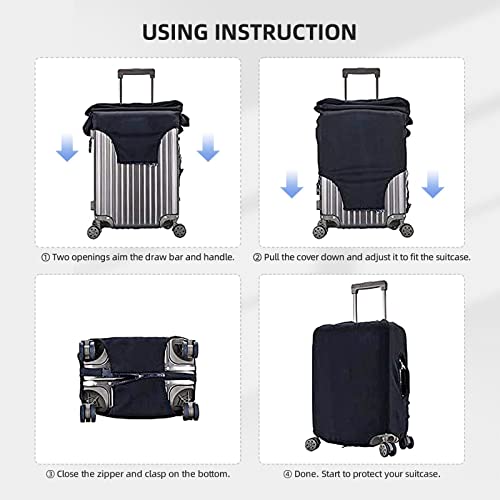 USING INSTRUCTION

① Two openings aim the draw bar and handle.

② Pull the cover down and adjust it to fit the suitcase.

③ Close the zipper and clasp on the bottom.

④ Done. Start to protect your suitcase.