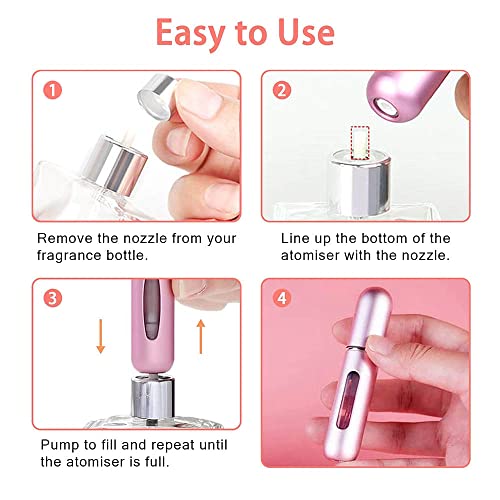 Easy to Use

1

Remove the nozzle from your fragrance bottle.

2

Line up the bottom of the atomiser with the nozzle.

3

Pump to fill and repeat until the atomiser is full.

4