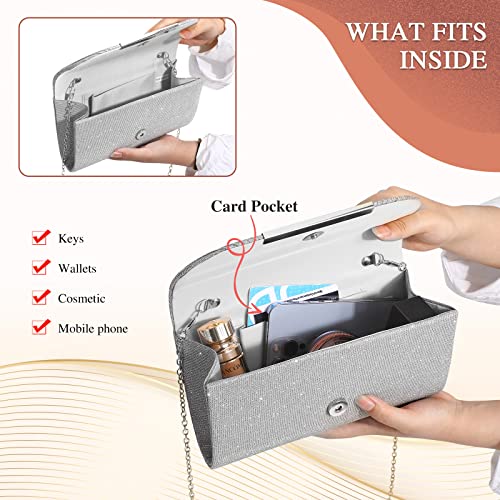 WHAT FITS INSIDE

Card Pocket

Keys

Wallets

Cosmetic

Mobile phone