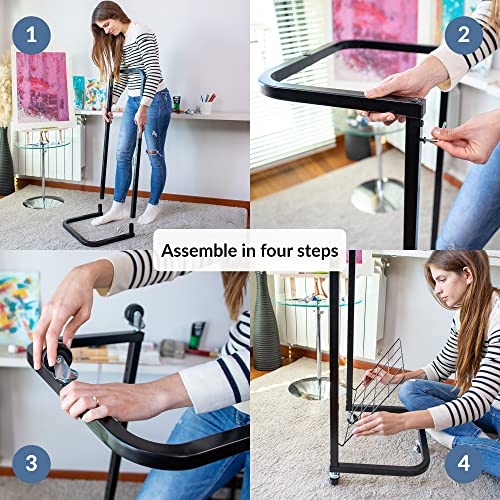 1

2

Assemble in four steps

3

4