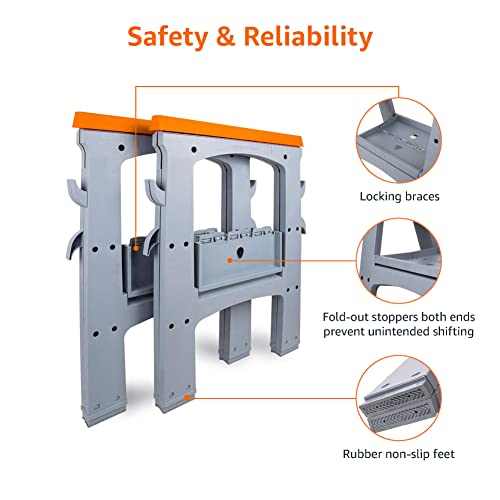 Safety & Reliability

Locking braces

Fold-out stoppers both ends prevent unintended shifting

Rubber non-slip feet