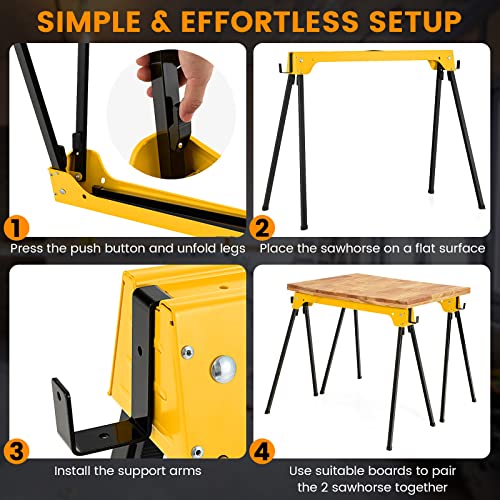 SIMPLE & EFFORTLESS SETUP

1
Press the push button and unfold legs

2
Place the sawhorse on a flat surface

3
Install the support arms

4
Use suitable boards to pair the 2 sawhorse together