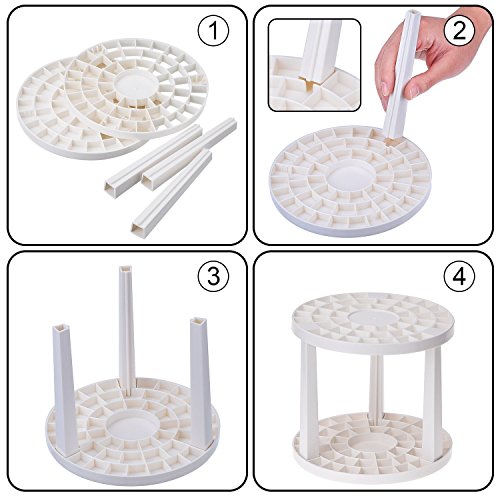 1

2

3

4