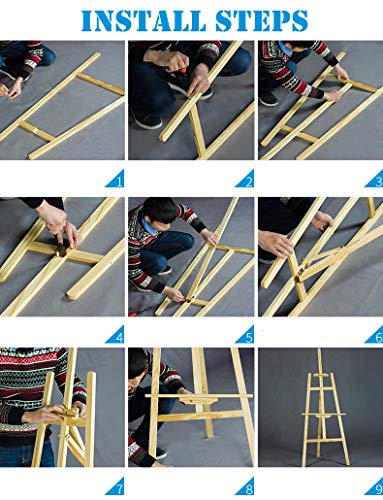 INSTALL STEPS

1

2

3

4

5

6

7

8

9