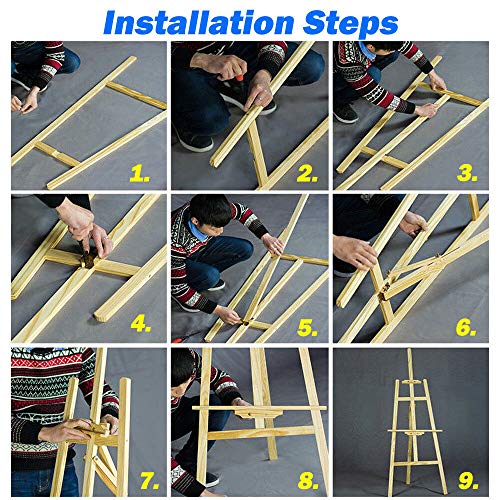 Installation Steps

1.

2.

3.

4.

5.

6.

7.

8.

9.