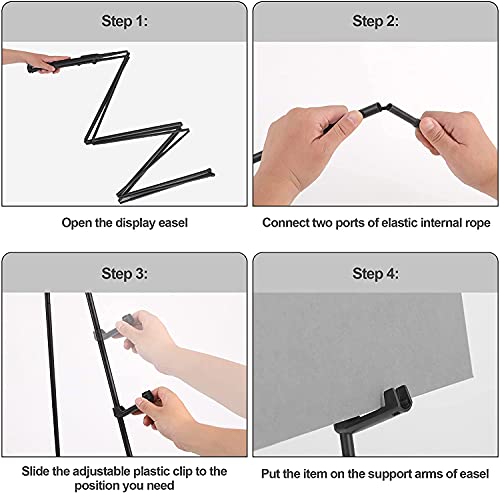 Step 1:

Open the display easel

Step 2:

Connect two ports of elastic internal rope

Step 3:

Slide the adjustable plastic clip to the position you need

Step 4:

Put the item on the support arms of easel