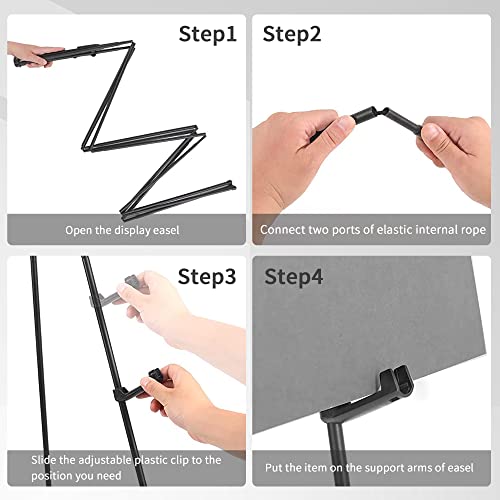 Step1

Open the display easel

Step2

Connect two ports of elastic internal rope

Step3

Slide the adjustable plastic clip to the position you need

Step4

Put the item on the support arms of easel