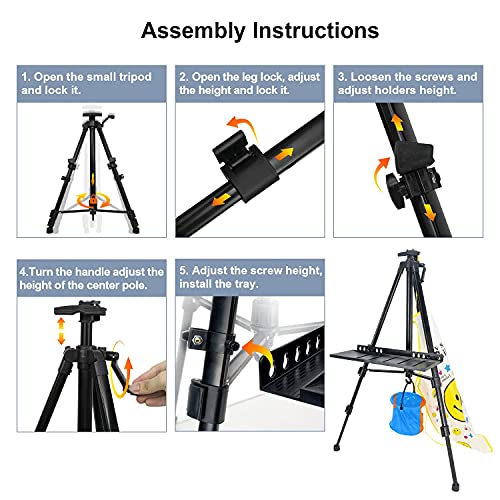 Assembly Instructions

1. Open the small tripod and lock it.

2. Open the leg lock, adjust the height and lock it.

3. Loosen the screws and adjust holders height.

4.Turn the handle adjust the height of the center pole.

5. Adjust the screw height, install the tray.