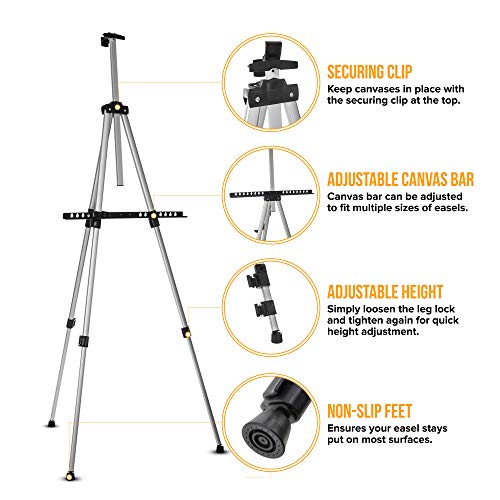 SECURING CLIP
Keep canvases in place with the securing clip at the top.

ADJUSTABLE CANVAS BAR
Canvas bar can be adjusted to fit multiple sizes of easels.

ADJUSTABLE HEIGHT
Simply loosen the leg lock and tighten again for quick height adjustment.

NON-SLIP FEET
Ensures your easel stays put on most surfaces.