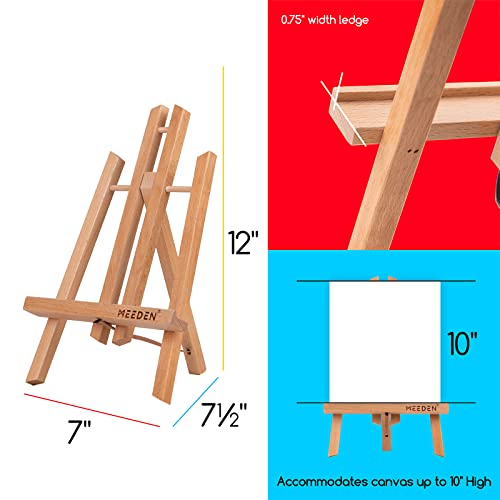 12"

MEEDEN

7"

7½"

0.75" width ledge

10"

MEEDEN

Accommodates canvas up to 10" High