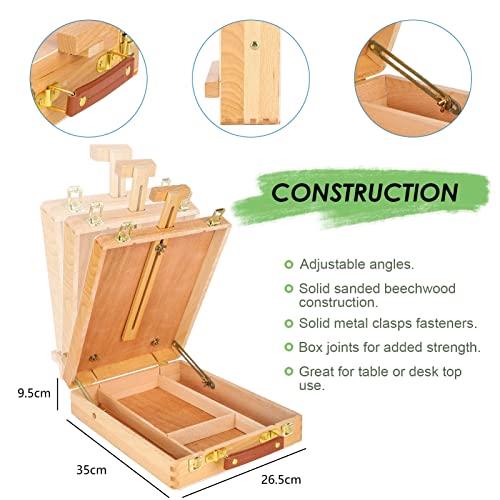 CONSTRUCTION

Adjustable angles.

Solid sanded beechwood construction.

Solid metal clasps fasteners.

Box joints for added strength.

Great for table or desk top use.

9.5cm

35cm

26.5cm