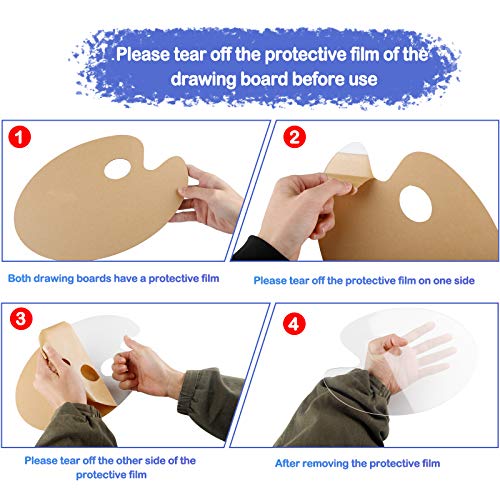 Please tear off the protective film of the drawing board before use

1

Both drawing boards have a protective film

2

Please tear off the protective film on one side

3

Please tear off the other side of the protective film

4

After removing the protective film