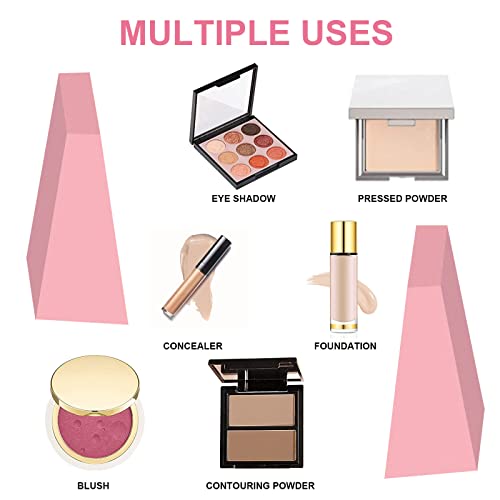 MULTIPLE USES

EYE SHADOW

PRESSED POWDER

CONCEALER

FOUNDATION

BLUSH

CONTOURING POWDER