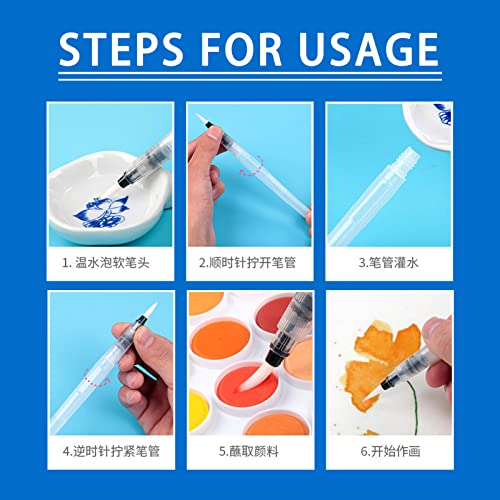 STEPS FOR USAGE

1. 温水泡软笔头

2.顺时针拧开笔管

3.笔管灌水

4.逆时针拧紧笔管

5.蘸取颜料

6.开始作画