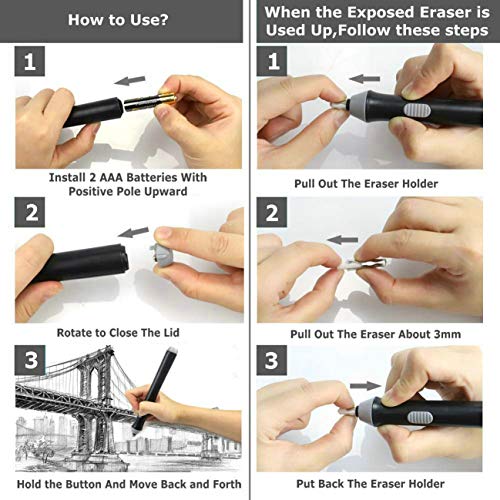 How to Use?

1

Install 2 AAA Batteries With Positive Pole Upward

2

Rotate to Close The Lid

3

Hold the Button And Move Back and Forth

When the Exposed Eraser is Used Up,Follow these steps

1

Pull Out The Eraser Holder

2

Pull Out The Eraser About 3mm

3

Put Back The Eraser Holder