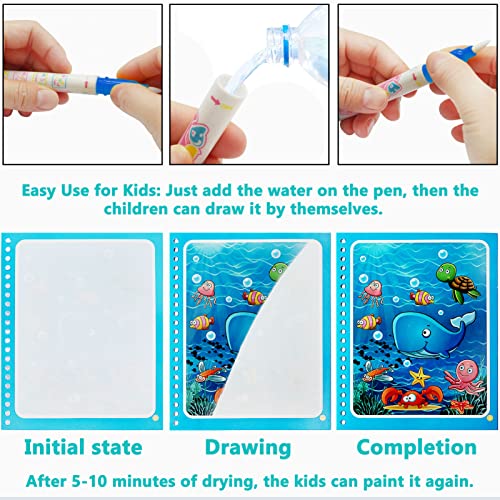 Easy Use for Kids: Just add the water on the pen, then the children can draw it by themselves.

Initial state

Drawing

Completion

After 5-10 minutes of drying, the kids can paint it again.