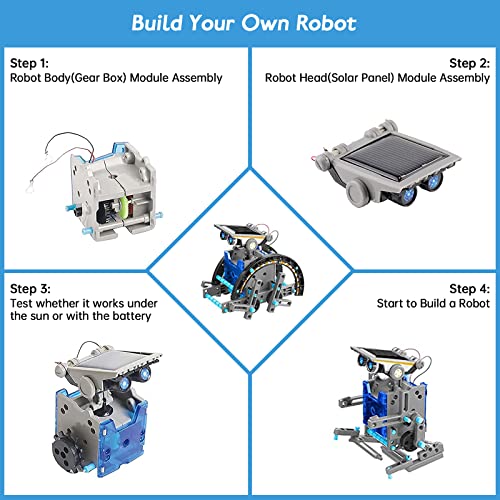 Build Your Own Robot

Step 1:
Robot Body(Gear Box) Module Assembly

Step 2:
Robot Head(Solar Panel) Module Assembly

Step 3:
Test whether it works under the sun or with the battery

Step 4:
Start to Build a Robot