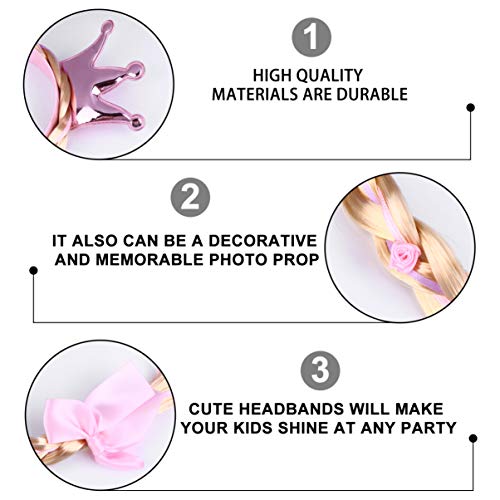 1

HIGH QUALITY MATERIALS ARE DURABLE

2

IT ALSO CAN BE A DECORATIVE AND MEMORABLE PHOTO PROP

3

CUTE HEADBANDS WILL MAKE YOUR KIDS SHINE AT ANY PARTY