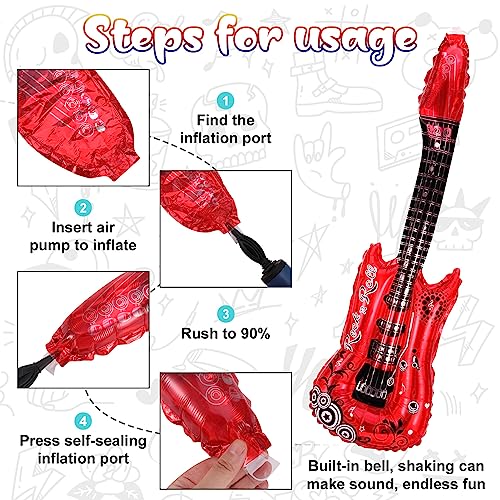 Steps for usage

1
Find the inflation port

2
Insert air pump to inflate

3
Rush to 90%

4
Press self-sealing inflation port

Rock n Roll

Built-in bell, shaking can make sound, endless fun