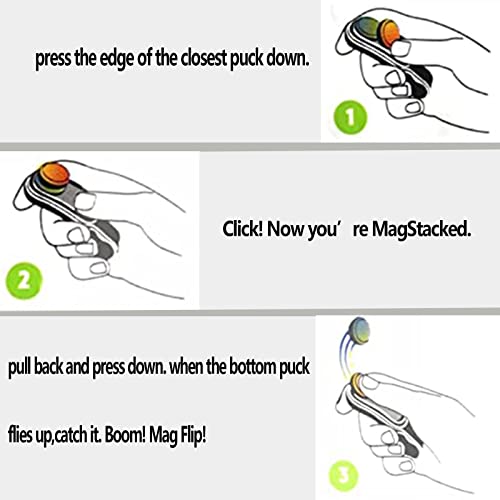 press the edge of the closest puck down.

1

2

Click! Now you’ re MagStacked.

pull back and press down. when the bottom puck

flies up,catch it. Boom! Mag Flip!

3