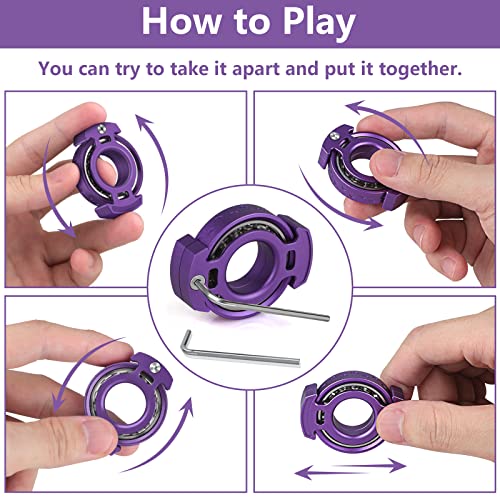 How to Play

You can try to take it apart and put it together.