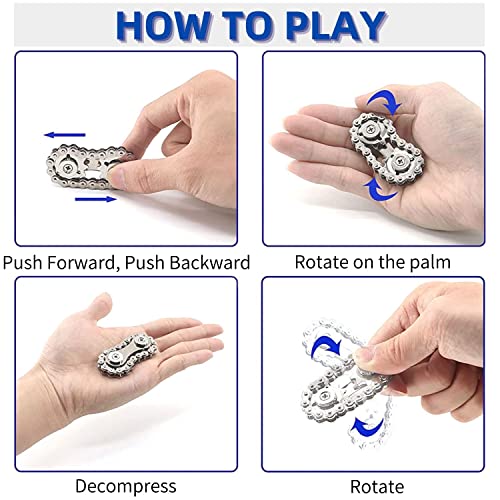 HOW TO PLAY

Push Forward, Push Backward

Rotate on the palm

Decompress

Rotate