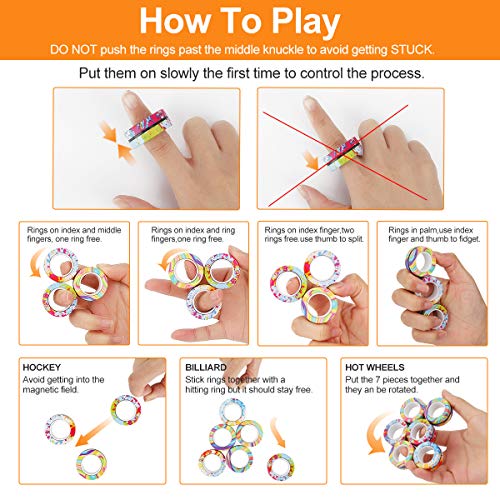 How To Play

DO NOT push the rings past the middle knuckle to avoid getting STUCK.

Put them on slowly the first time to control the process.

Rings on index and middle fingers, one ring free.

Rings on index and ring fingers,one ring free.

Rings on index finger,two rings free.use thumb to split.

Rings in palm,use index finger and thumb to fidget.

HOCKEY
Avoid getting into the magnetic field.

BILLIARD
Stick rings together with a hitting ring but it should stay free.

HOT WHEELS
Put the 7 pieces together and they an be rotated.