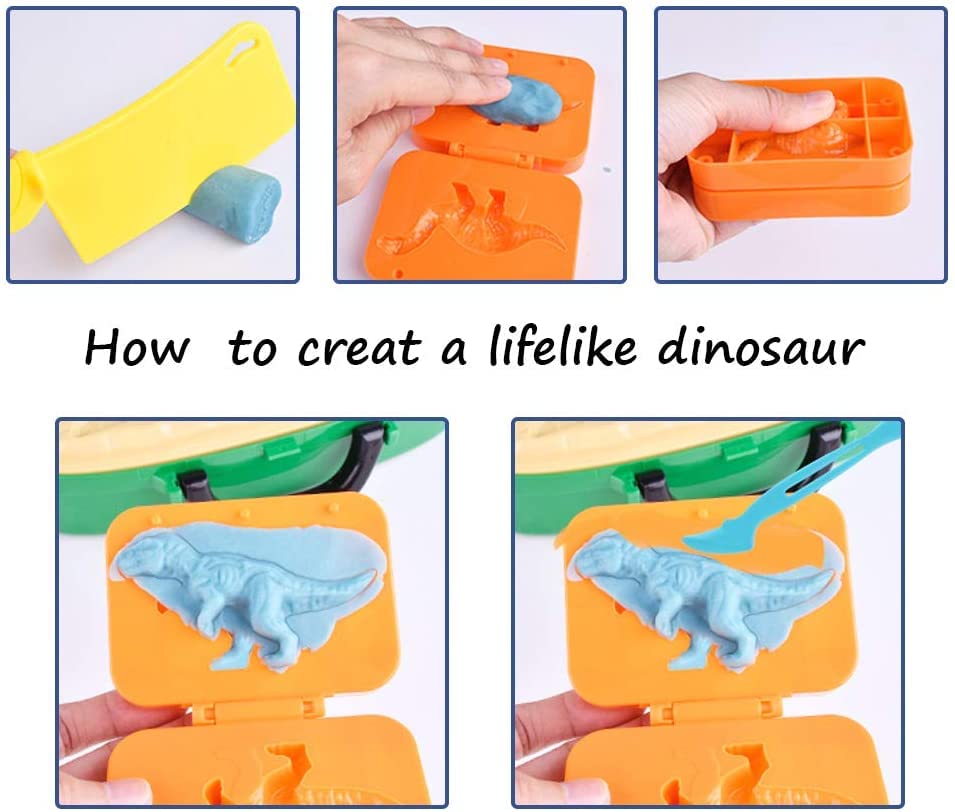 How to creat a lifelike dinosaur