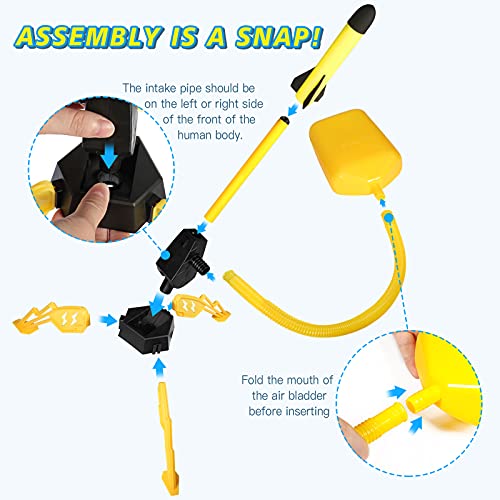 ASSEMBLY IS A SNAP!

The intake pipe should be on the left or right side of the front of the human body.

Fold the mouth of the air bladder before inserting