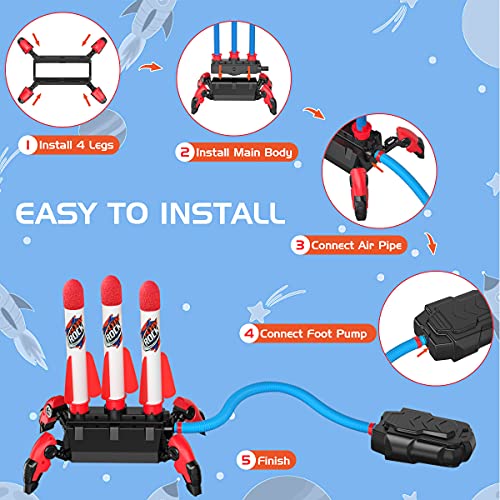 1 Install 4 Legs

2 Install Main Body

EASY TO INSTALL

3 Connect Air Pipe

4 Connect Foot Pump

ROCK

ROCK

ROCK

5 Finish