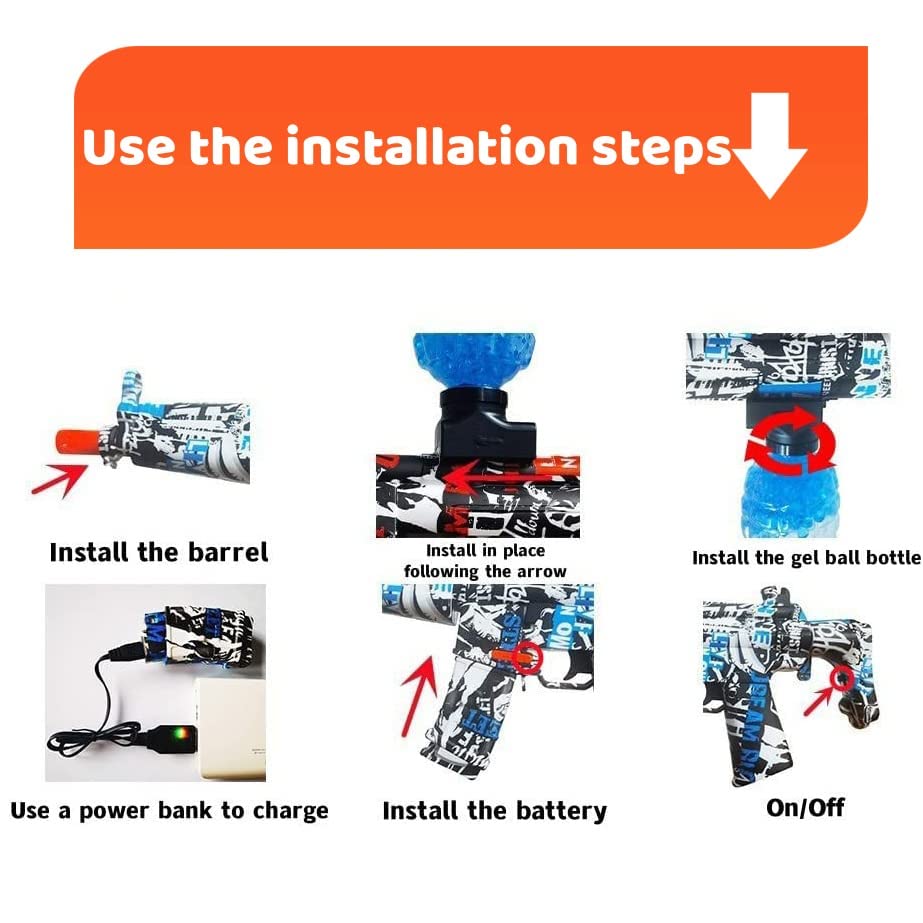 Use the installation steps

Install the barrel

Install in place following the arrow

Install the gel ball bottle

Use a power bank to charge

Install the battery

On/Off