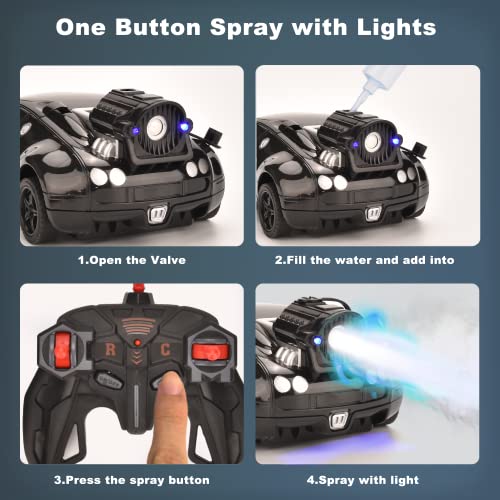 One Button Spray with Lights

1.Open the Valve

2.Fill the water and add into

R C

3.Press the spray button

4.Spray with light