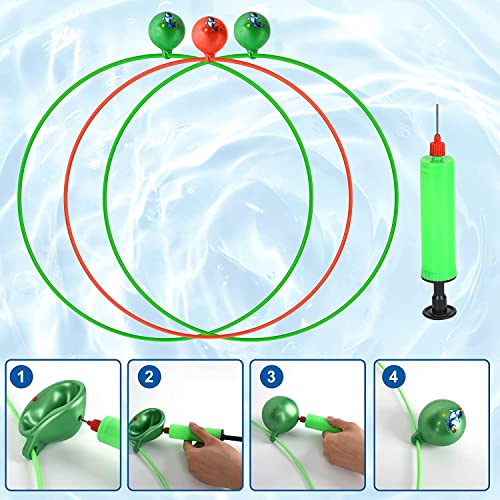 1

2

3

4