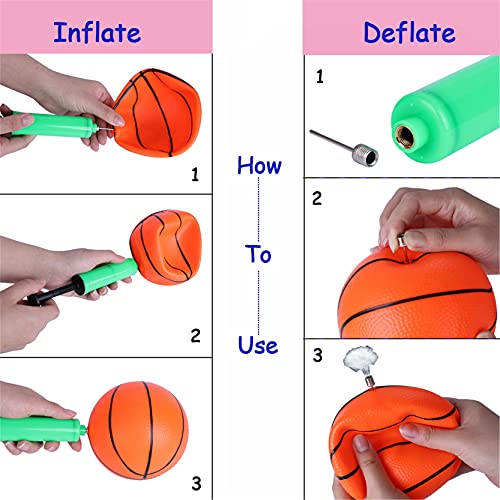 Inflate

1

2

3

How

To

Use

Deflate

1

2

3