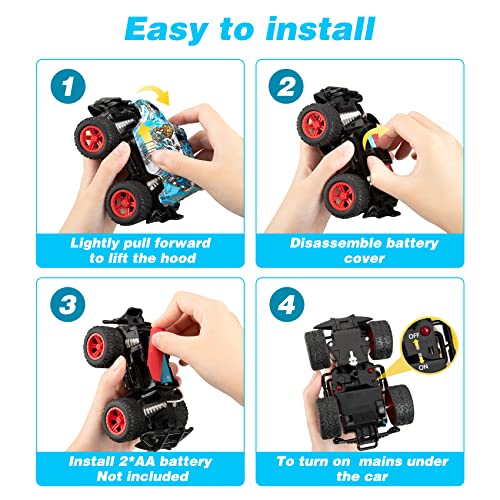 Easy to install

1

Lightly pull forward to lift the hood

2

Disassemble battery cover

3

Install 2*AA battery Not included

4

OFF
ON

To turn on  mains under the car