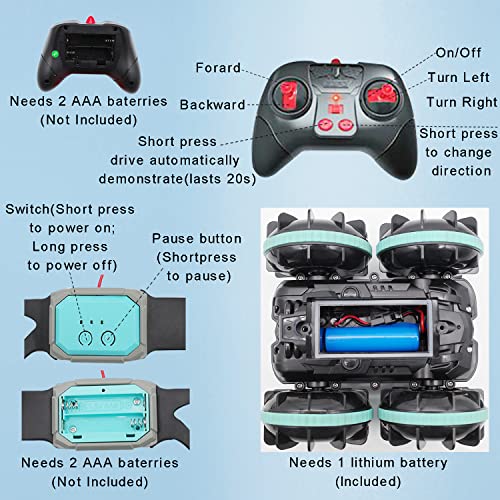 Needs 2 AAA baterries
(Not Included)

Forard

Backward

Short press
drive automatically
demonstrate(lasts 20s)

On/Off

Turn Left

Turn Right

Short press
to change
direction

Switch(Short press
to power on;
Long press
to power off)

Pause button
(Shortpress
to pause)

Needs 2 AAA baterries
(Not Included)

Needs 1 lithium battery
(Included)