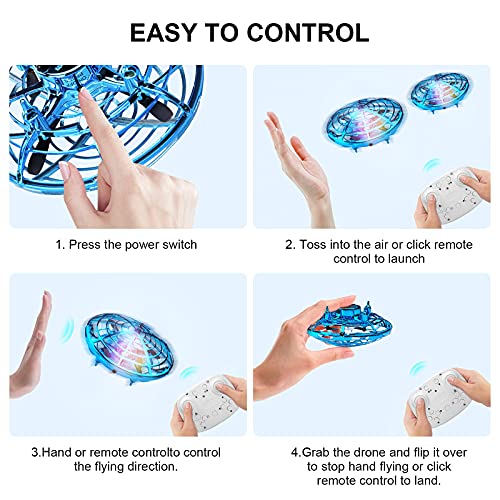 EASY TO CONTROL

1. Press the power switch

2. Toss into the air or click remote control to launch

3.Hand or remote controlto control the flying direction.

4.Grab the drone and flip it over to stop hand flying or click remote control to land.