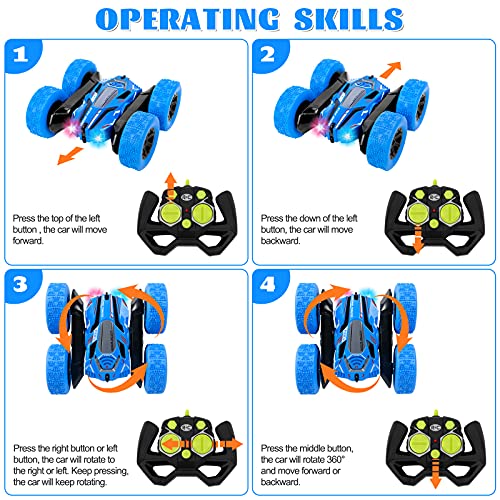 OPERATING SKILLS

1

Press the top of the left button , the car will move forward.

2

Press the down of the left button, the car will move backward.

3

Press the right button or left button, the car will rotate to the right or left. Keep pressing, the car will keep rotating.

4

Press the middle button, the car will rotate 360° and move forward or backward.