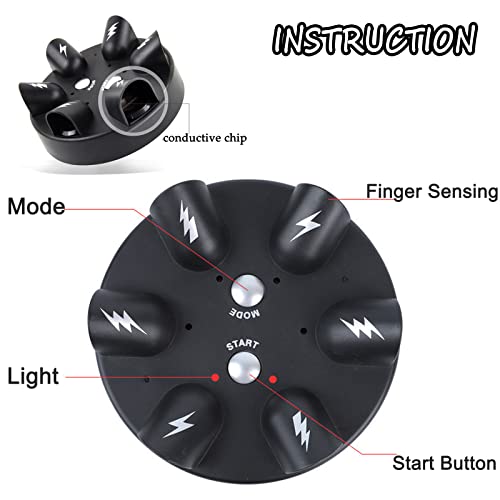 INSTRUCTION

conductive chip

Mode

Finger Sensing

MODE

START

Light

Start Button