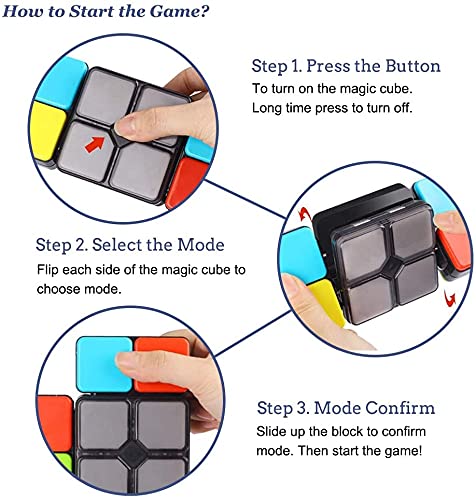 How to Start the Game?

Step 1. Press the Button
To turn on the magic cube. Long time press to turn off.

Step 2. Select the Mode
Flip each side of the magic cube to choose mode.

Step 3. Mode Confirm
Slide up the block to confirm mode. Then start the game!