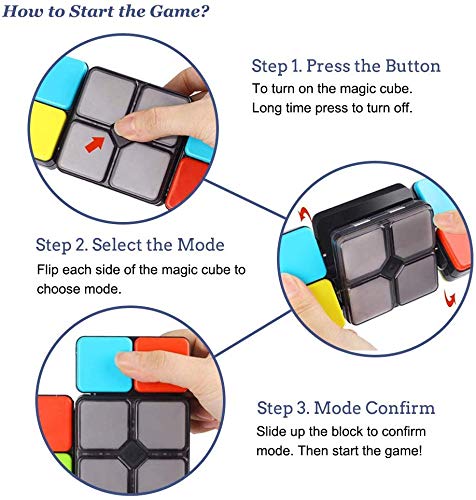 How to Start the Game?

Step 1. Press the Button
To turn on the magic cube.
Long time press to turn off.

Step 2. Select the Mode
Flip each side of the magic cube to choose mode.

Step 3. Mode Confirm
Slide up the block to confirm mode. Then start the game!