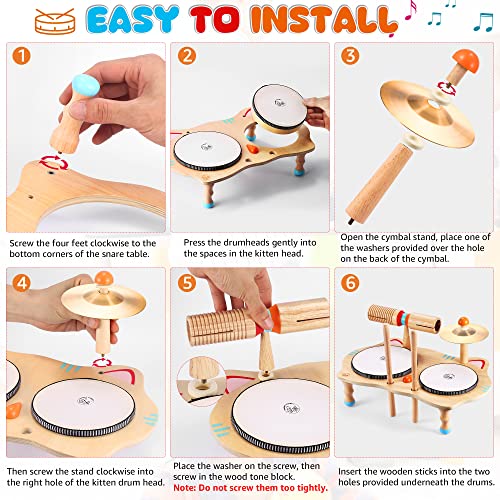 EASY TO INSTALL

1

Screw the four feet clockwise to the bottom corners of the snare table.

2

Press the drumheads gently into the spaces in the kitten head.

3

Open the cymbal stand, place one of the washers provided over the hole on the back of the cymbal.

4

Then screw the stand clockwise into the right hole of the kitten drum head.

5

Place the washer on the screw, then screw in the wood tone block.
Note: Do not screw them too tightly.

6

Insert the wooden sticks into the two holes provided underneath the drums.