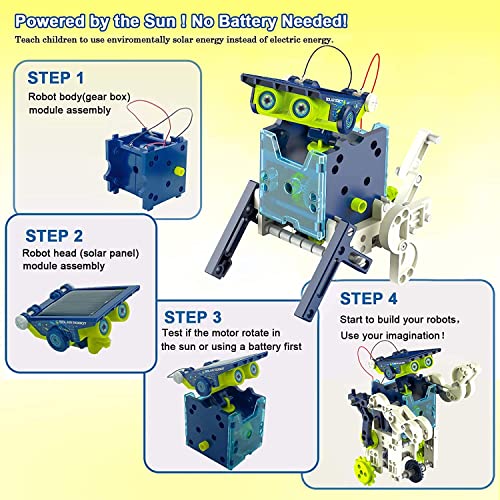 Powered by the Sun ! No Battery Needed!

Teach children to use enviromentally solar energy instead of electric energy.

STEP 1

Robot body(gear box) module assembly

STEP 2

Robot head (solar panel) module assembly

STEP 3

Test if the motor rotate in the sun or using a battery first

STEP 4

Start to build your robots,

Use your imagination!