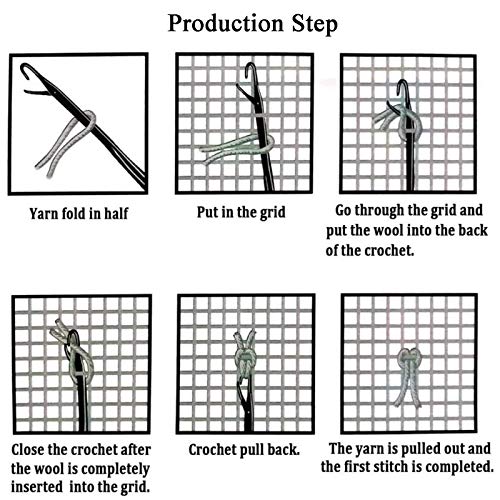 Production Step

Yarn fold in half

Put in the grid

Go through the grid and put the wool into the back of the crochet.

Close the crochet after the wool is completely inserted into the grid.

Crochet pull back.

The yarn is pulled out and the first stitch is completed.