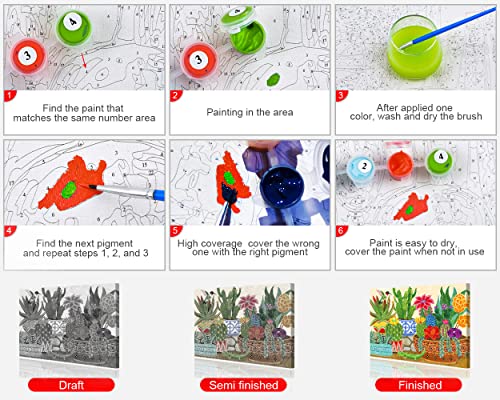 1
Find the paint that matches the same number area

2
Painting in the area

3
After applied one color, wash and dry the brush

4
Find the next pigment and repeat steps 1, 2, and 3

5
High coverage cover the wrong one with the right pigment

6
Paint is easy to dry, cover the paint when not in use

Draft

Semi finished

Finished